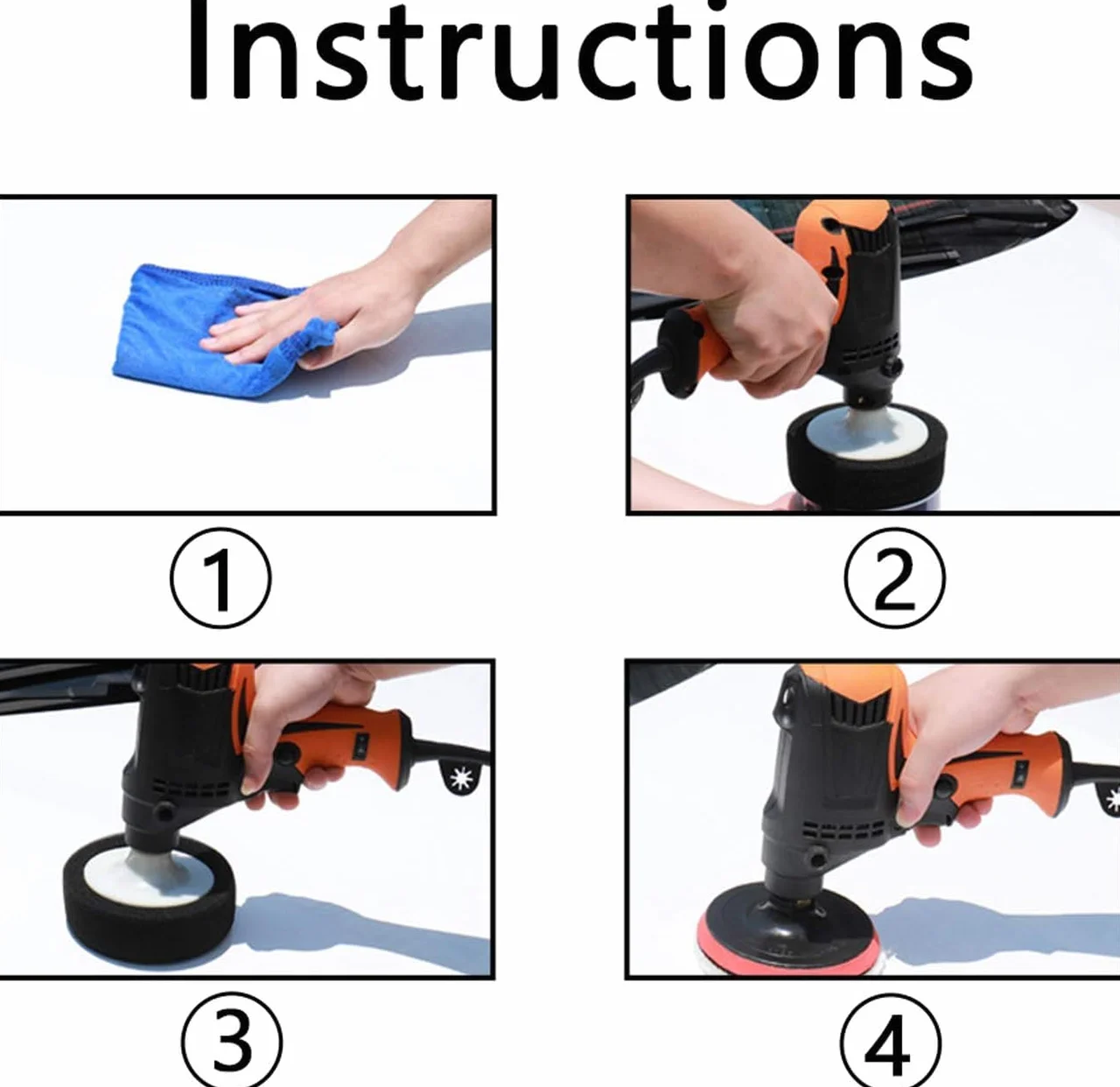 Instructions

①

②

③

④